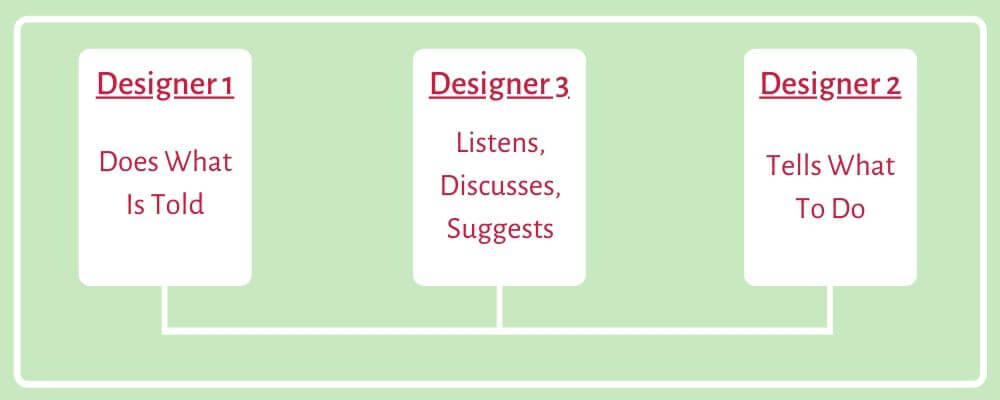 Designer 1

Does What Is Told

Designer 3

Listens, Discusses, Suggests

Designer 2

Tells What To Do